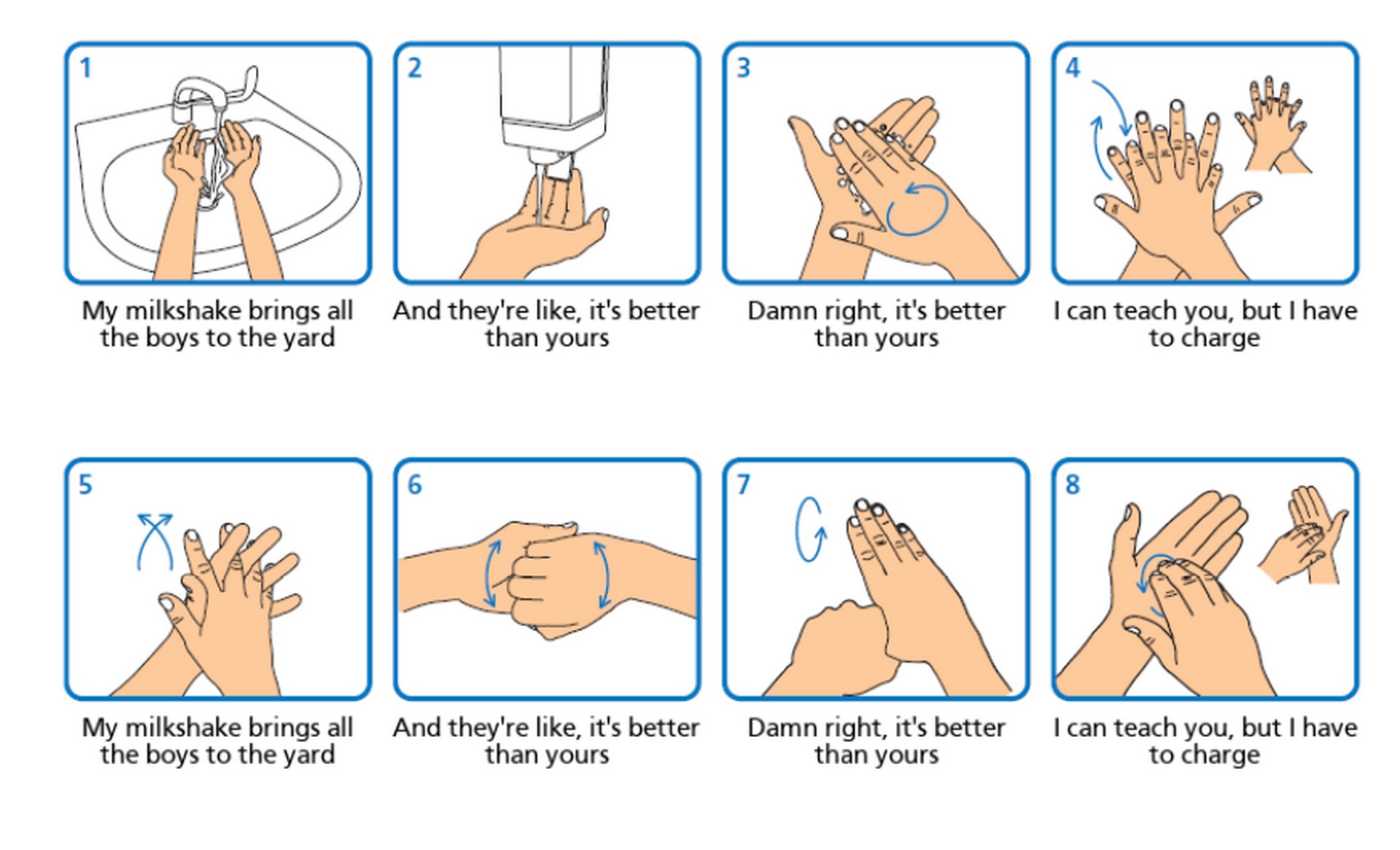 1
My milkshake brings all the boys to the yard

2
And they're like, it's better than yours

3
Damn right, it's better than yours

4
I can teach you, but I have to charge

5
My milkshake brings all the boys to the yard

6
And they're like, it's better than yours

7
Damn right, it's better than yours

8
I can teach you, but I have to charge